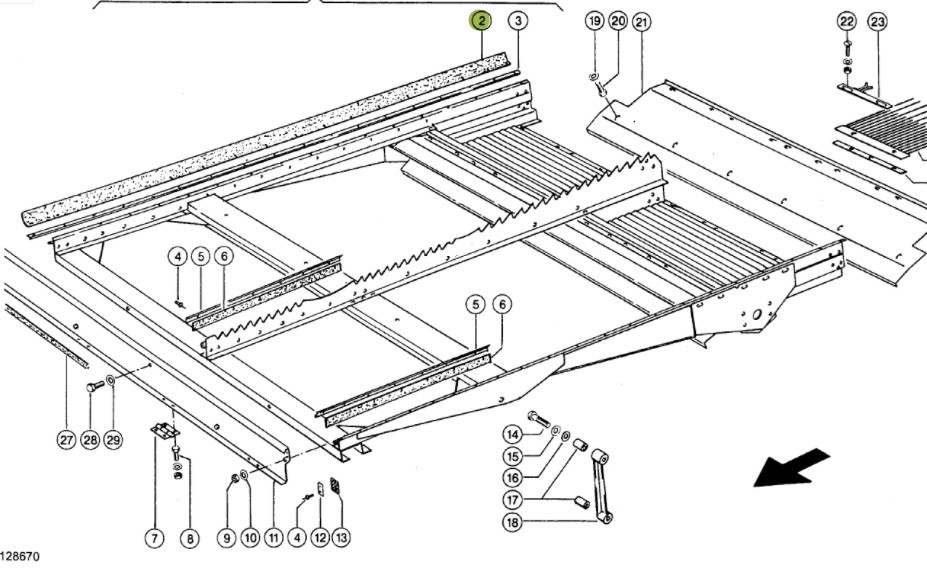 2
3
19
20
21
22
23
4
5
6
5
6
27
28
29
14
15
16
17
18
7
8
9
10
11
4
12
13
128670