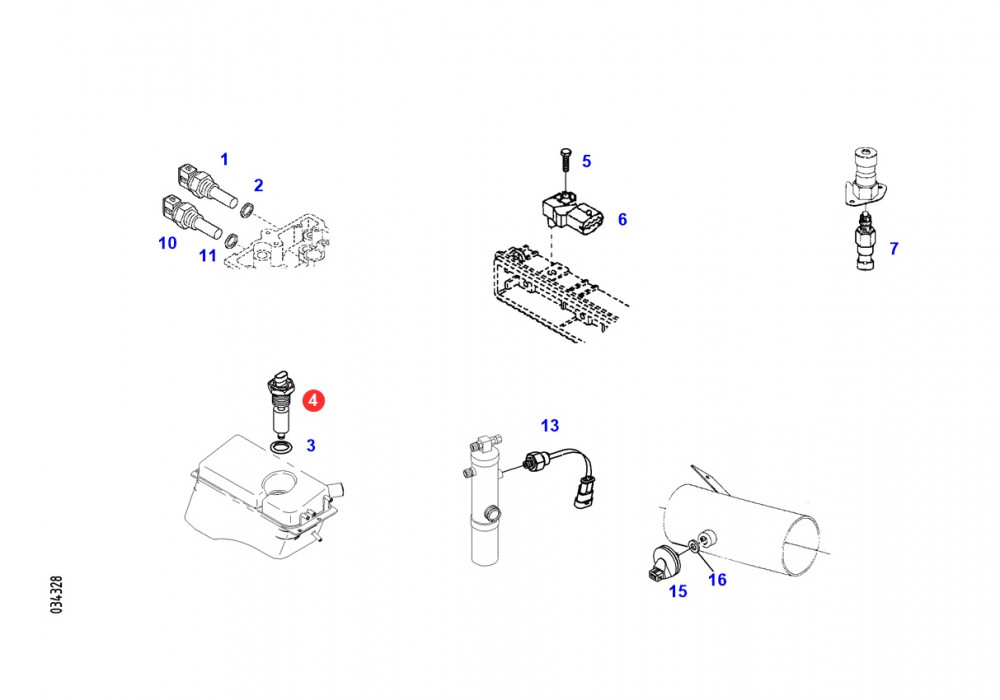 1
2
10
11
5
6
7
4
3
13
15
16
034328