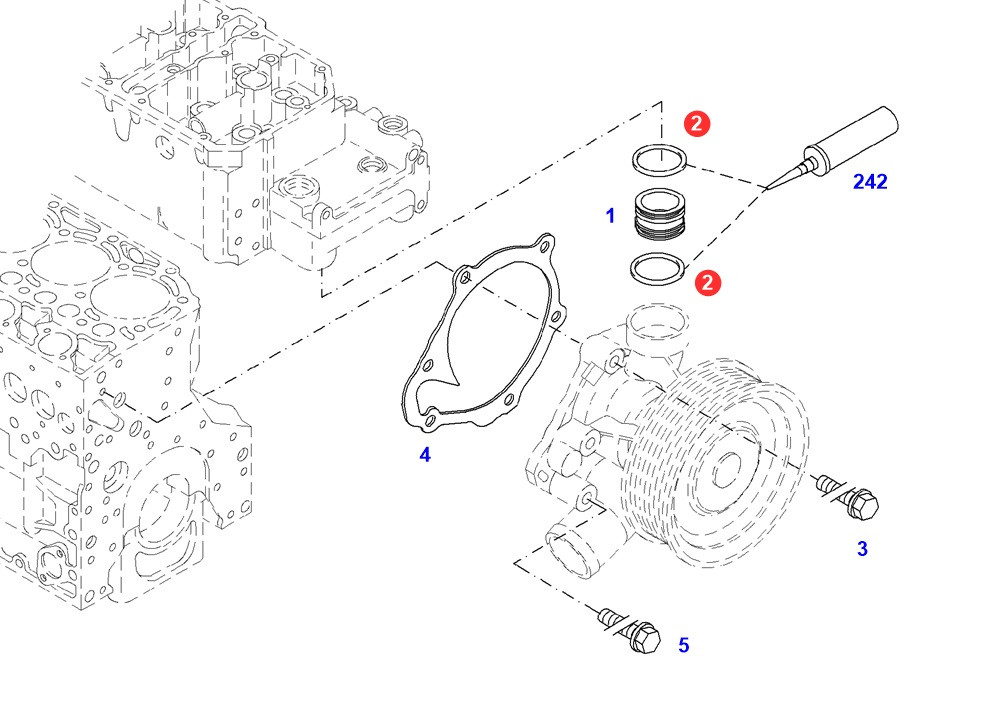 2
242
1
2
4
3
5