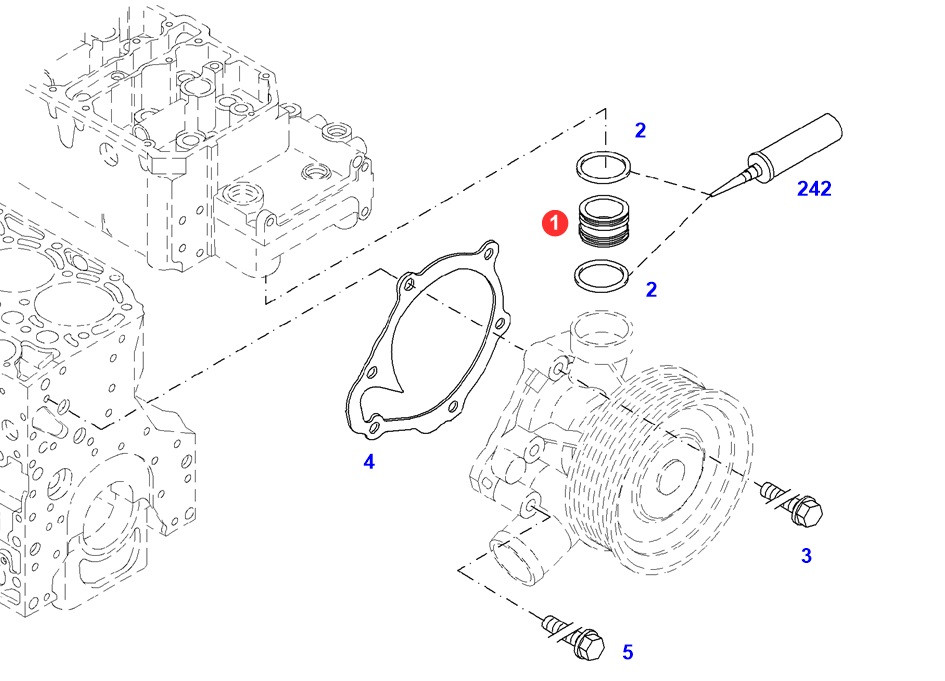 2
242
1
2
4
3
5