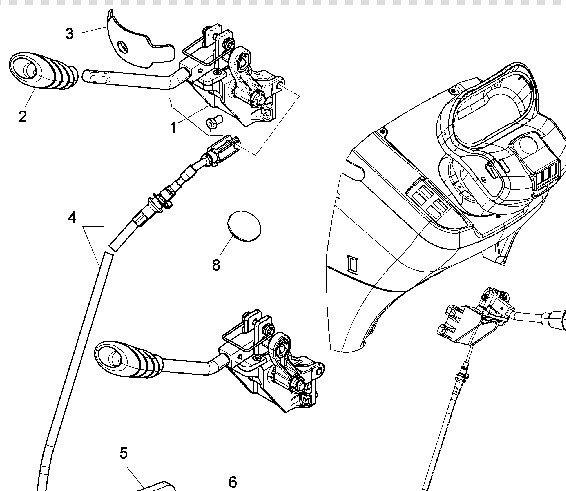 3
2
1
4
8
5
6