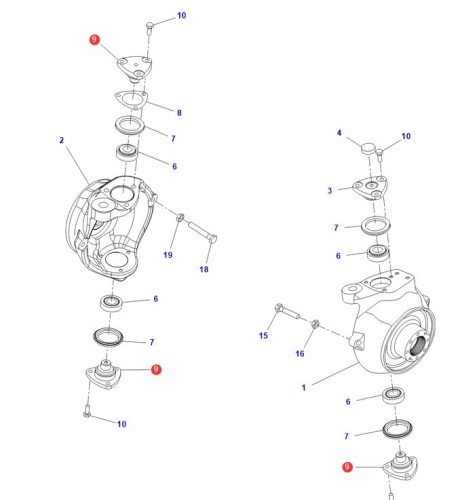 10
9
8
7
2
6
19
18
6
7
9
10
4
10
3
7
6
15
16
1
6
7
9