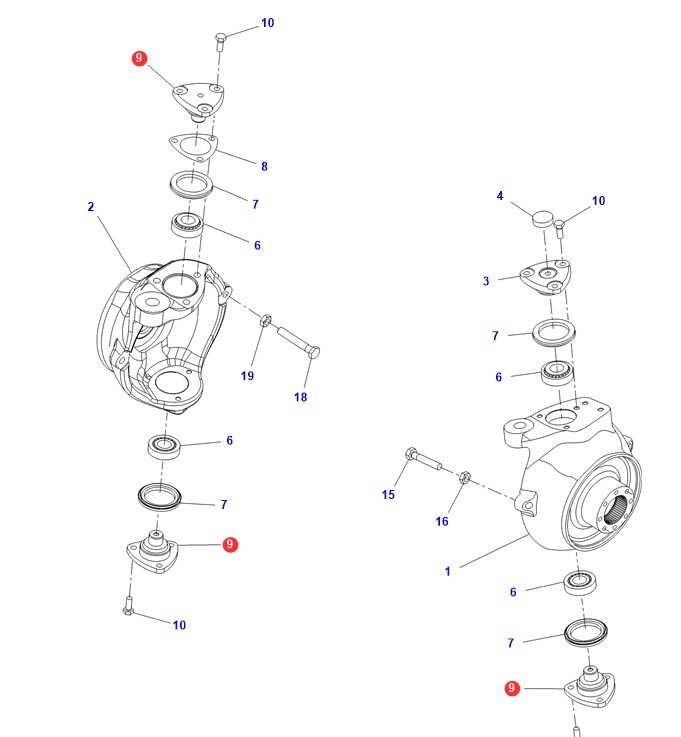 10
9
8
7
2
6
19
18
6
7
9
10
4
10
3
7
6
15
16
1
6
7
9