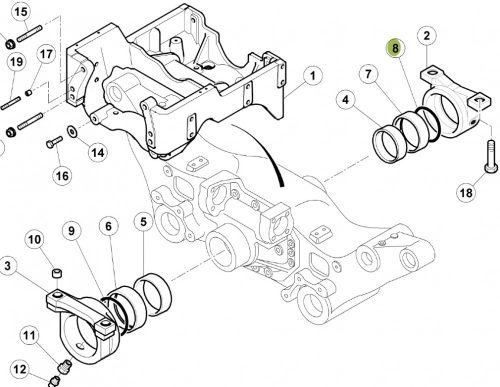 15
19
17
14
16
1
8
2
7
4
18
10
9
6
5
3
11
12