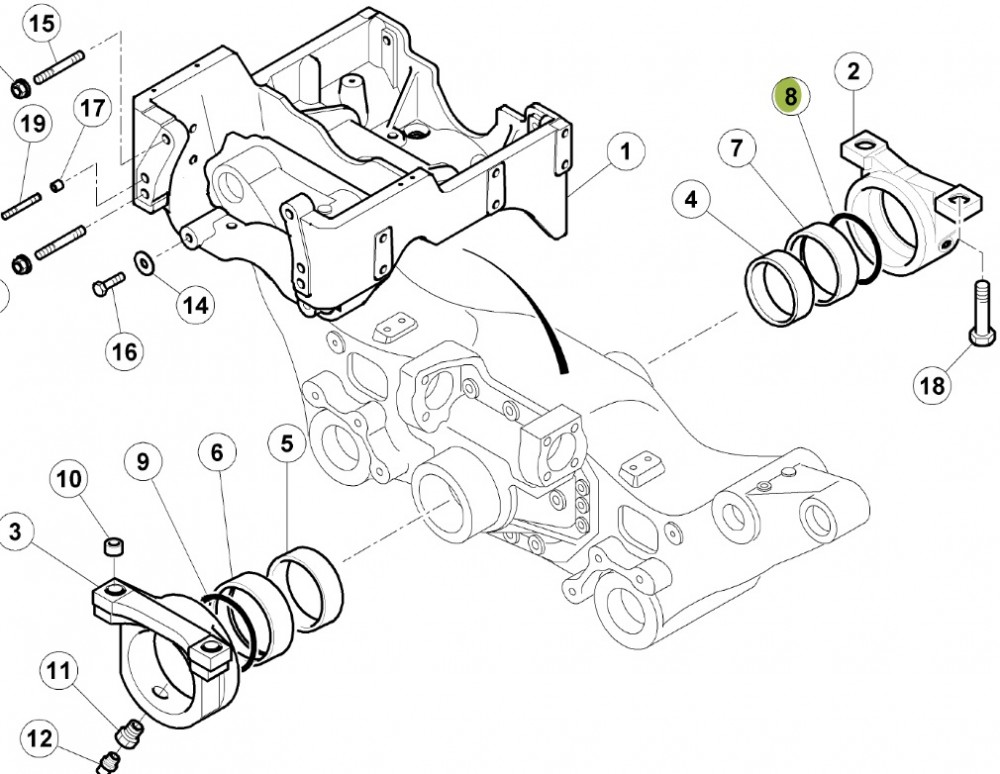 15
17
19
14
16
1
8
2
7
4
18
10
9
6
5
3
11
12