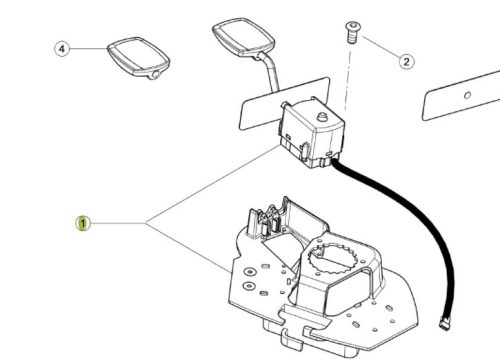 4
2
1