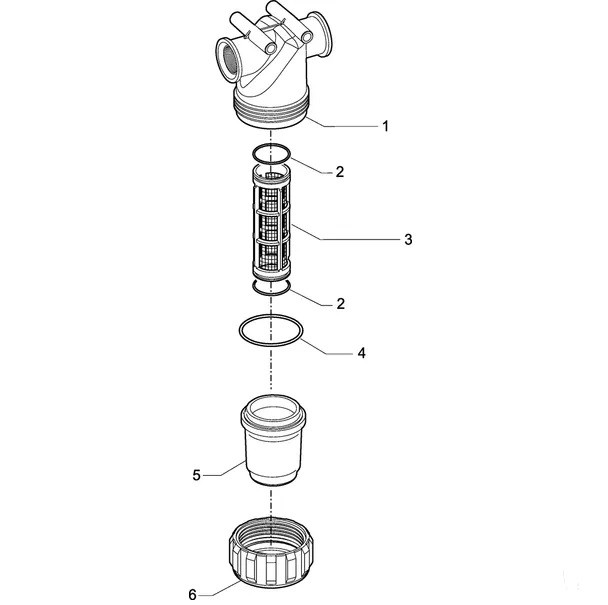 1
2
3
2
4
5
6