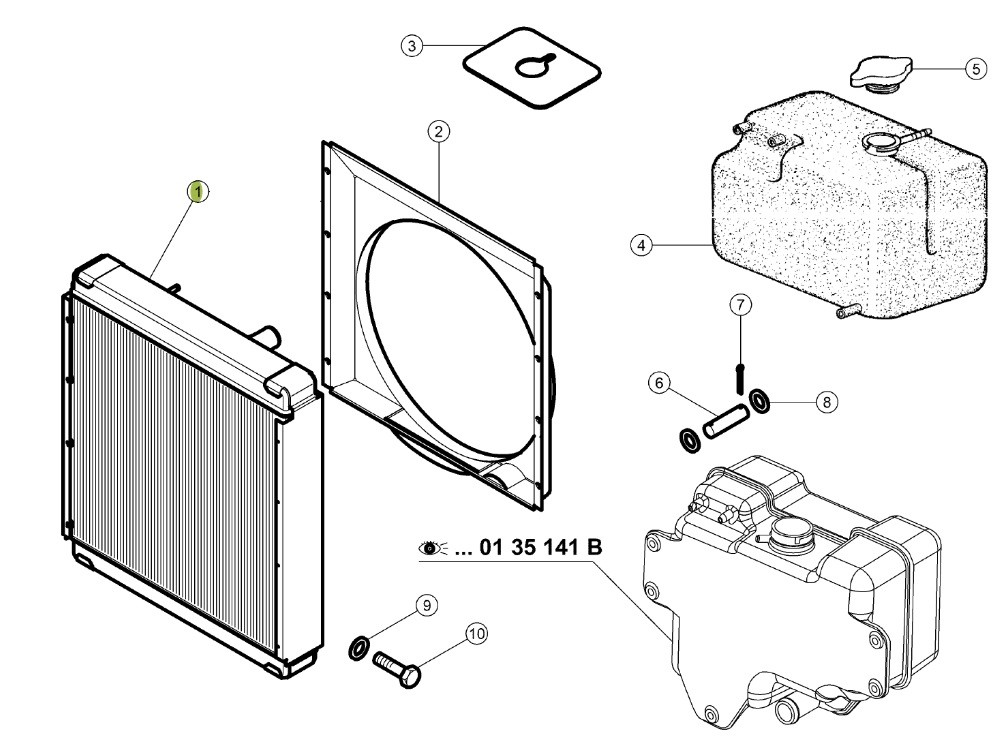 3
5
2
1
4
7
6
8
... 01 35 141 B
9
10