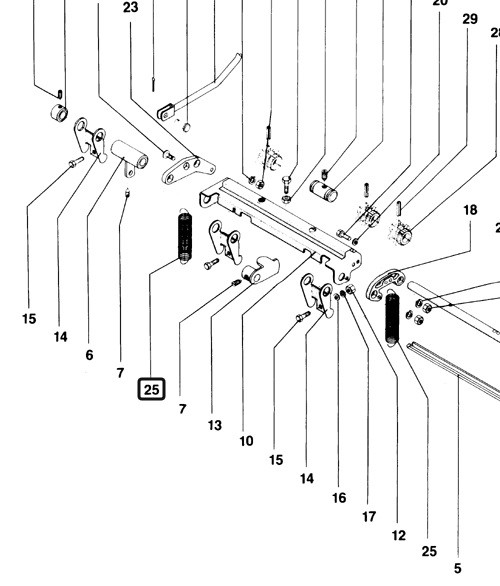 23
20
29
28
18
2
15
14
6
7
25
7
13
10
15
14
16
17
12
25
5