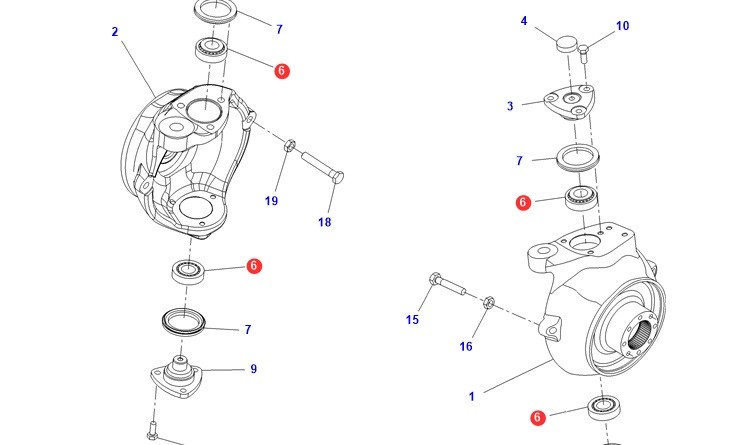 2
7
6
19
18
6
7
9
4
10
3
7
6
15
16
1
6